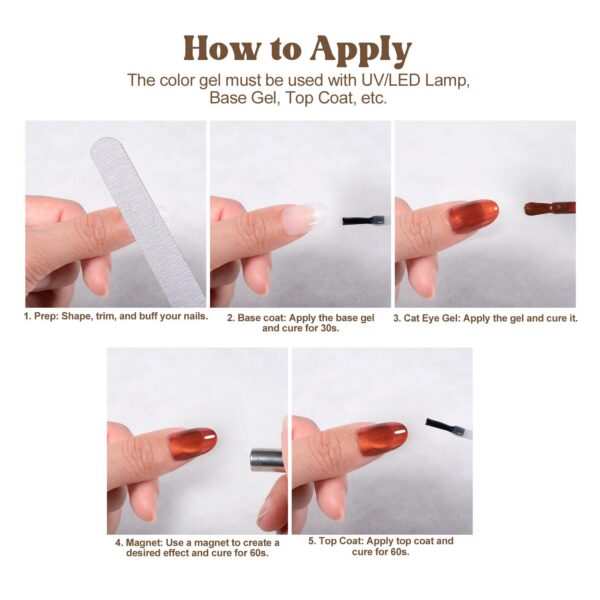 How to Apply

The color gel must be used with UV/LED Lamp, Base Gel, Top Coat, etc.

1. Prep: Shape, trim, and buff your nails.

2. Base coat: Apply the base gel and cure for 30s.

3. Cat Eye Gel: Apply the gel and cure it.

4. Magnet: Use a magnet to create a desired effect and cure for 60s.

5. Top Coat: Apply top coat and cure for 60s.