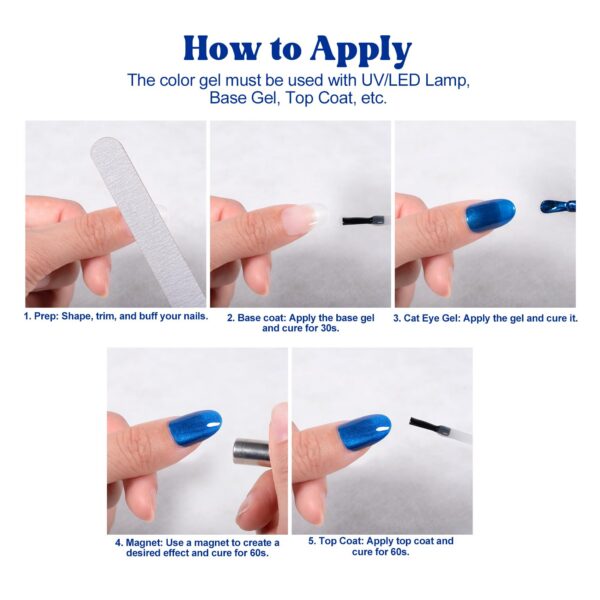 How to Apply

The color gel must be used with UV/LED Lamp, Base Gel, Top Coat, etc.

1. Prep: Shape, trim, and buff your nails.

2. Base coat: Apply the base gel and cure for 30s.

3. Cat Eye Gel: Apply the gel and cure it.

4. Magnet: Use a magnet to create a desired effect and cure for 60s.

5. Top Coat: Apply top coat and cure for 60s.